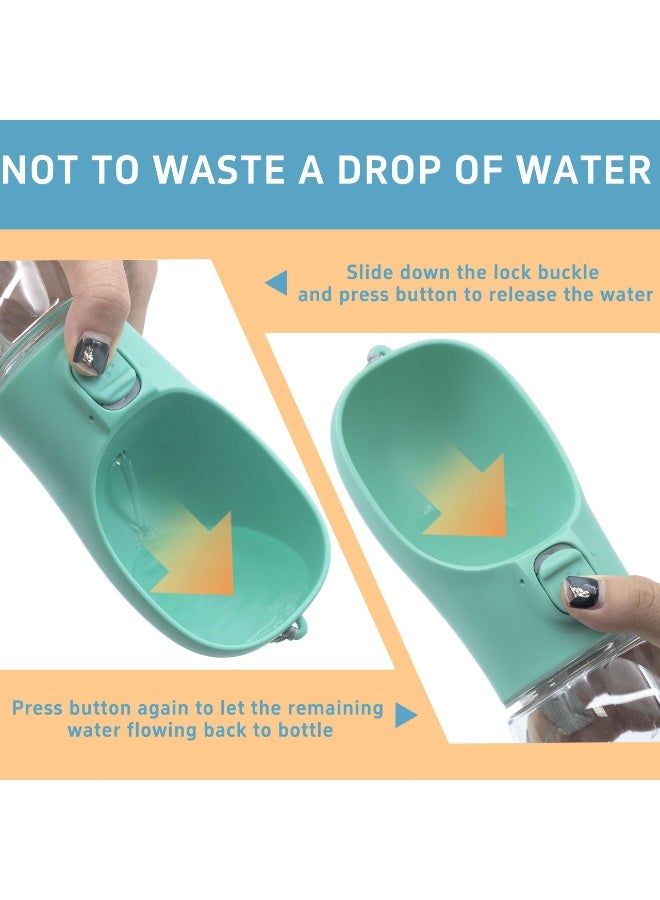 NOT TO WASTE A DROP OF WATER

Slide down the lock buckle and press button to release the water

Press button again to let the remaining water flowing back to bottle